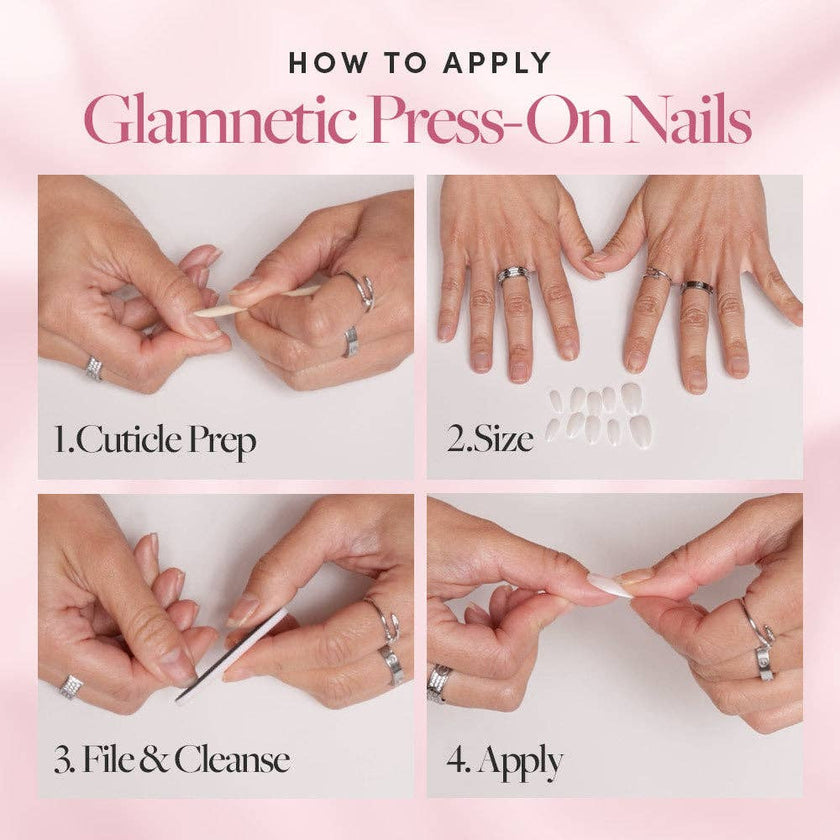 HOW TO APPLY
Glamnetic Press-On Nails

1.Cuticle Prep

2.Size

3. File & Cleanse

4. Apply