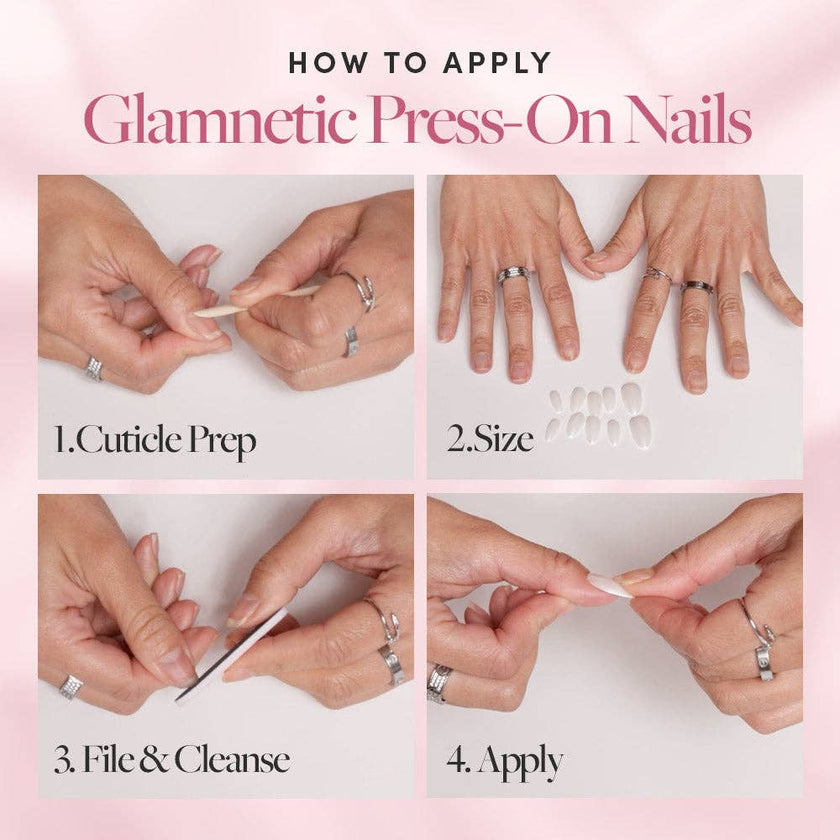 HOW TO APPLY

Glamnetic Press-On Nails

1.Cuticle Prep

2.Size

3. File & Cleanse

4. Apply